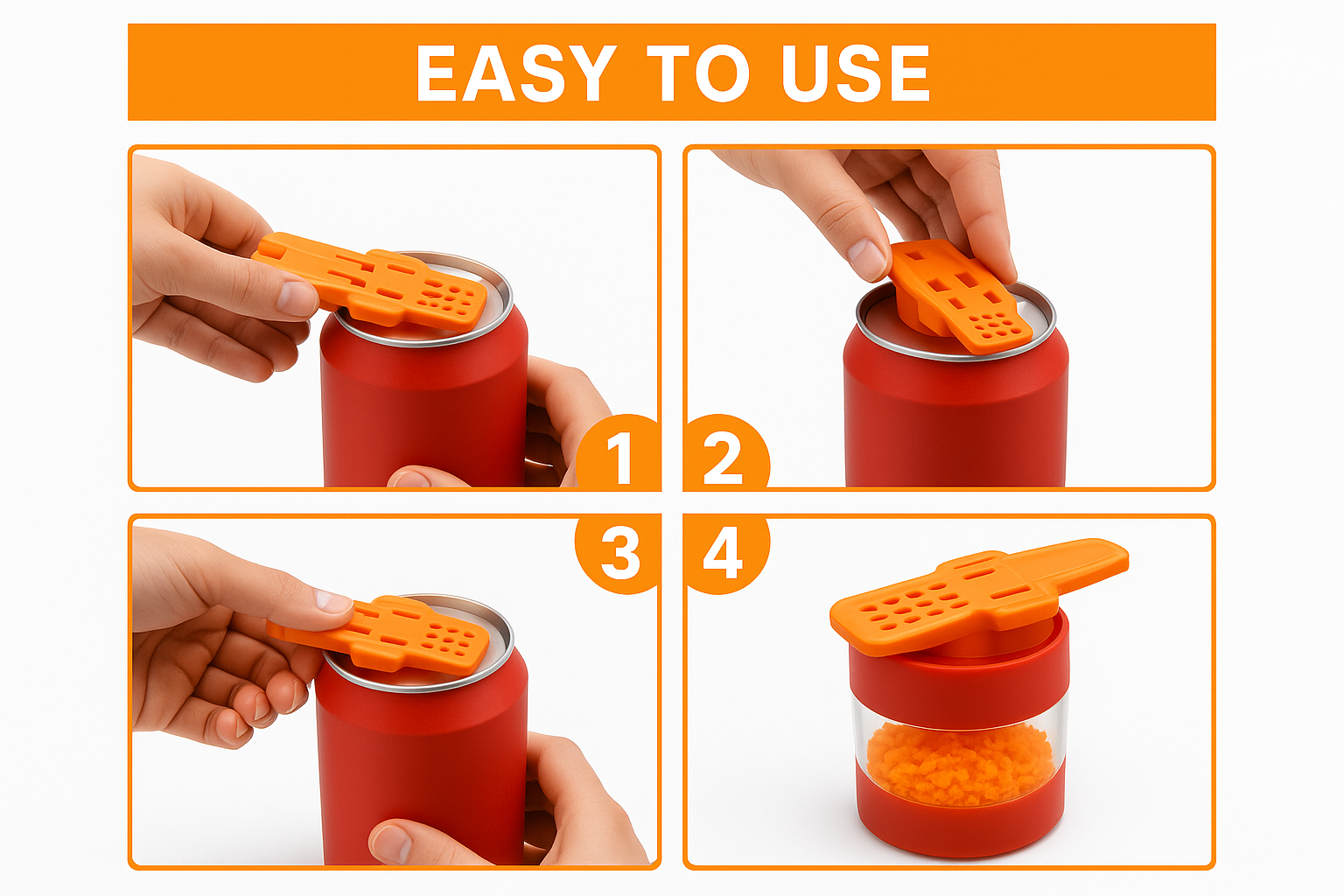 EASY TO USE

1

2

3

4